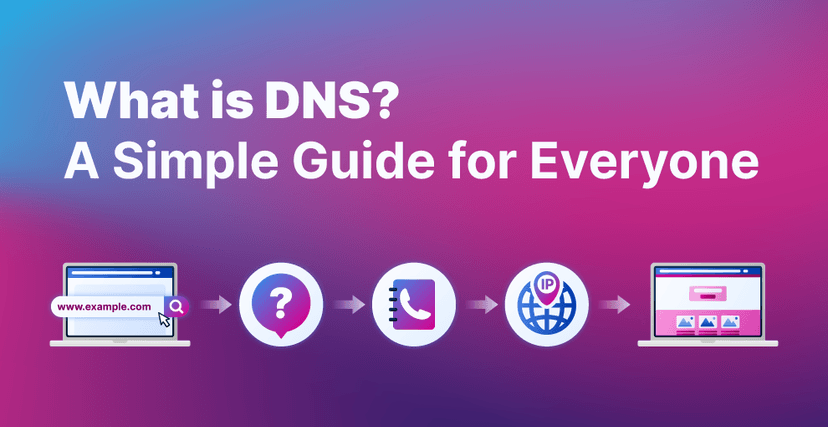 What is DNS?
A Simple Guide for Everyone

www.example.com

?

IP